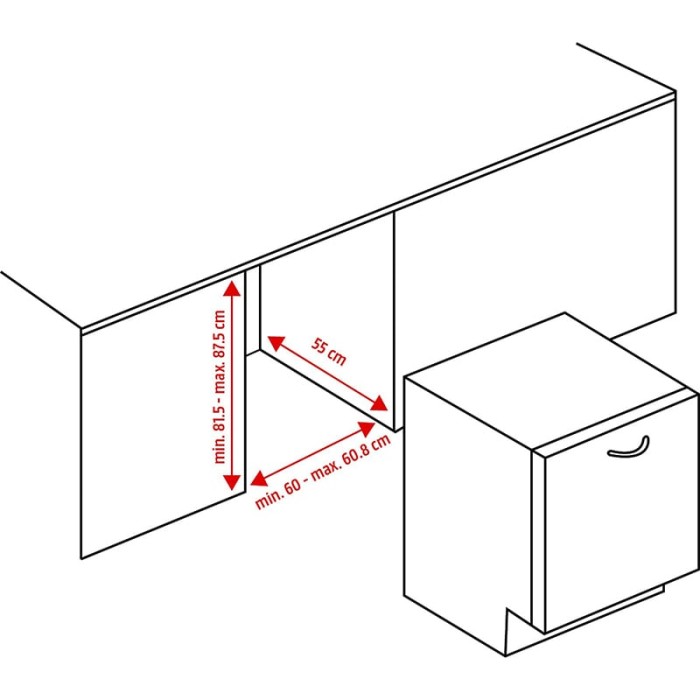 min. 81.5 - max. 87.5 cm

55 cm

min. 60 - max. 60.8 cm