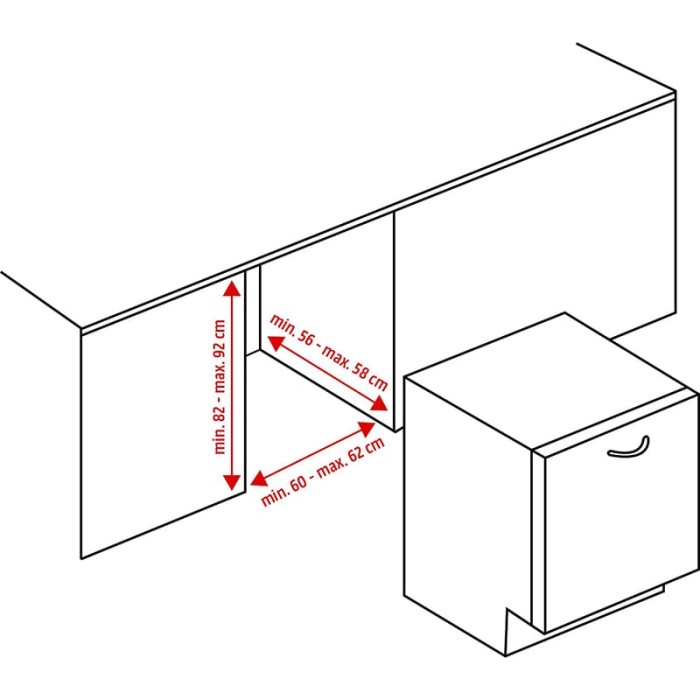 min. 82 - max. 92 cm

min. 56 - max. 58 cm

min. 60 - max. 62 cm