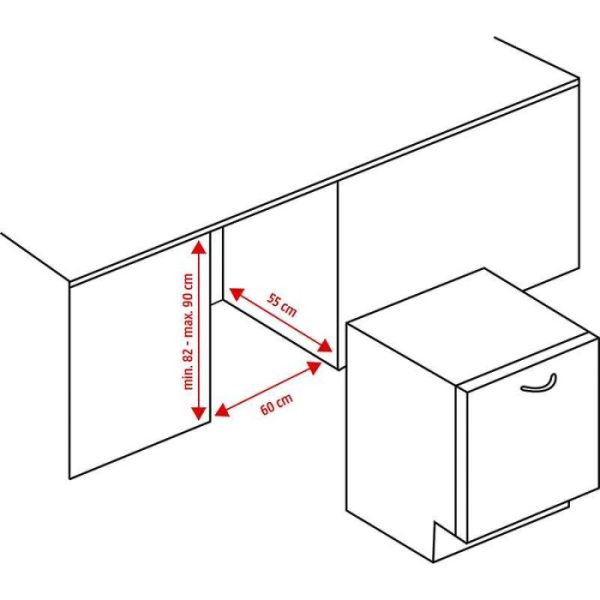 min. 82 - max. 90 cm

55 cm

60 cm